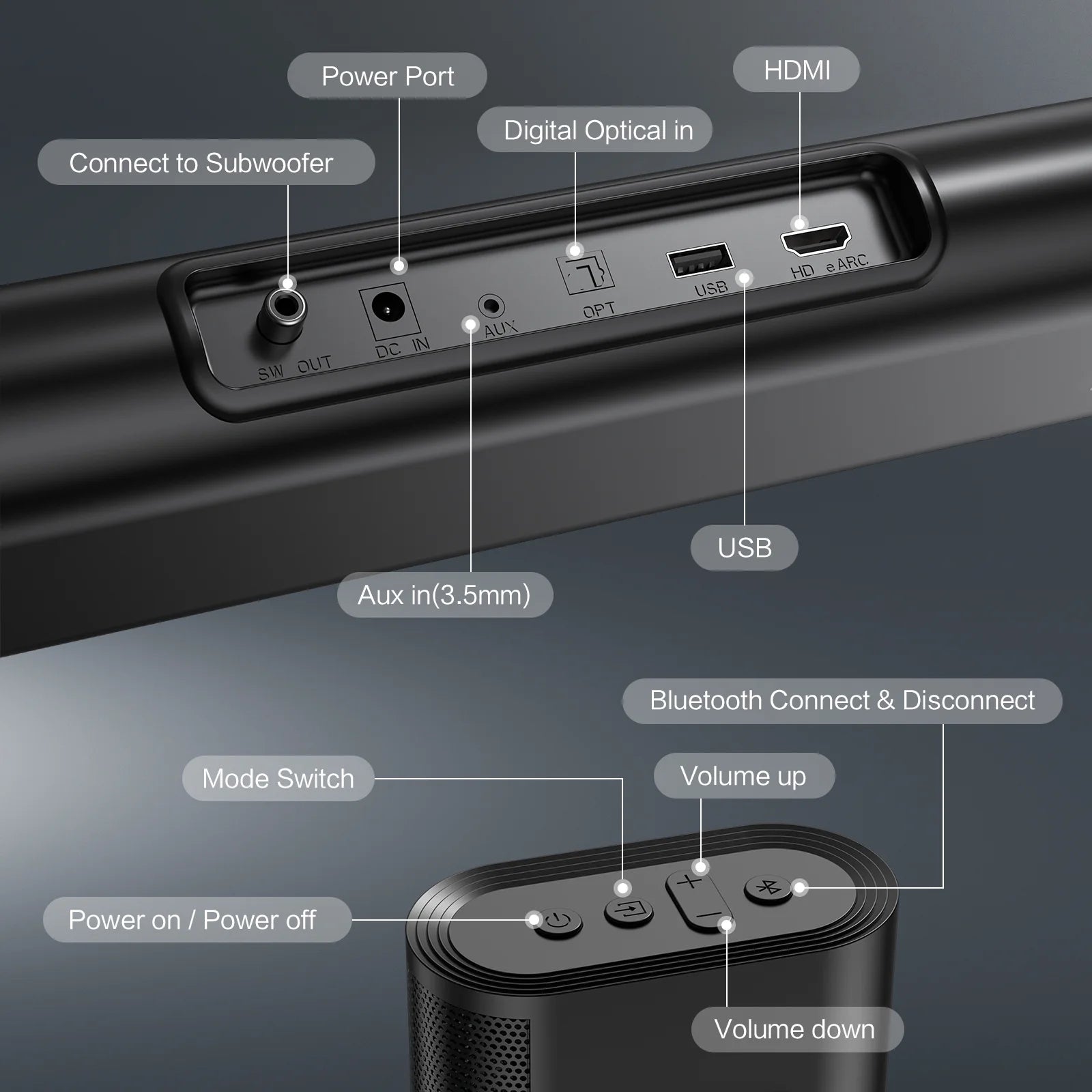 Power Port

HDMI

Digital Optical in

Connect to Subwoofer

SW OUT

DC IN

AUX

OPT

USB

HD eARC

USB

Aux in(3.5mm)

Bluetooth Connect & Disconnect

Mode Switch

Volume up

Power on / Power off

Volume down